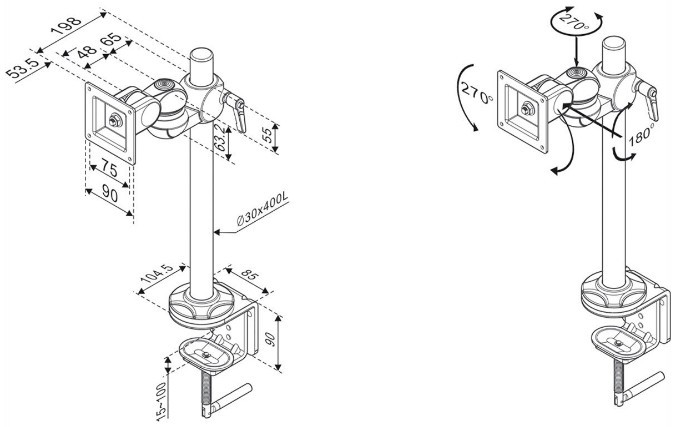 198
53.5
48
65
55
63.2
75
90
Ø30x400L
104.5
85
90
15~100
270°
270°
180°